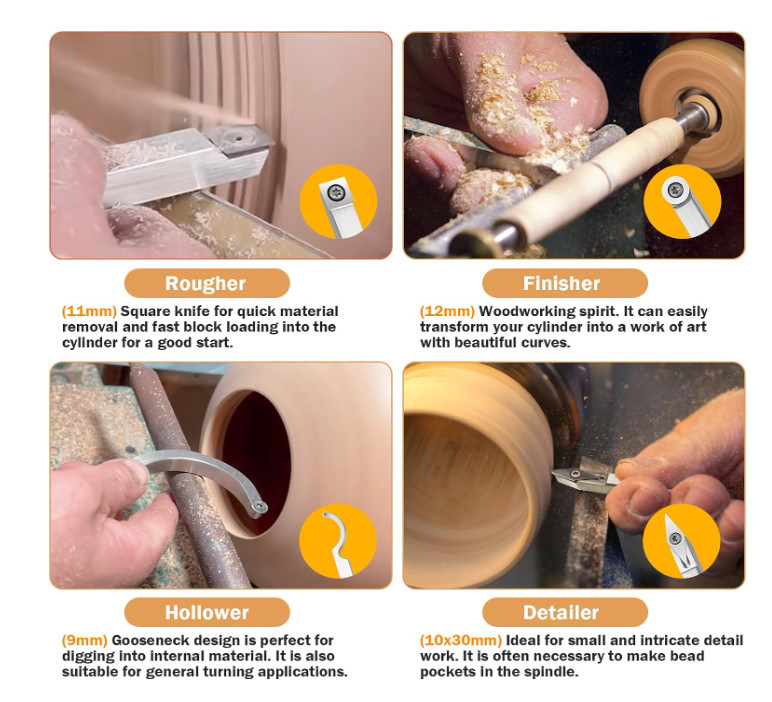 Rougher

(11mm) Square knife for quick material removal and fast block loading into the cylinder for a good start.

Finisher

(12mm) Woodworking spirit. It can easily transform your cylinder into a work of art with beautiful curves.

Hollower

(9mm) Gooseneck design is perfect for digging into internal material. It is also suitable for general turning applications.

Detailer

(10x30mm) Ideal for small and intricate detail work. It is often necessary to make bead pockets in the spindle.