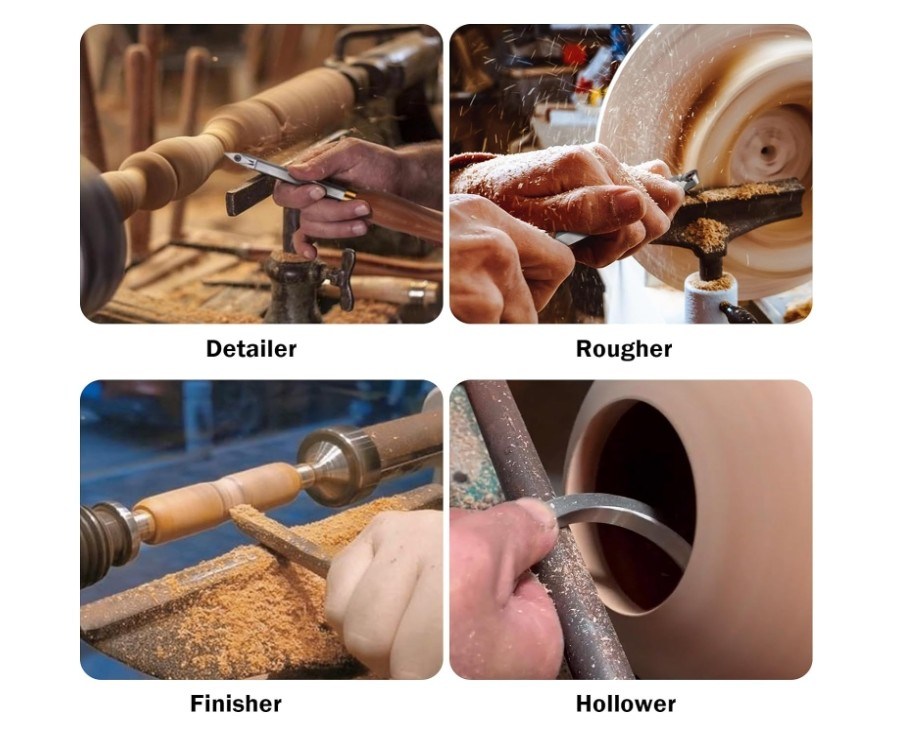 Detailer

Rougher

Finisher

Hollower