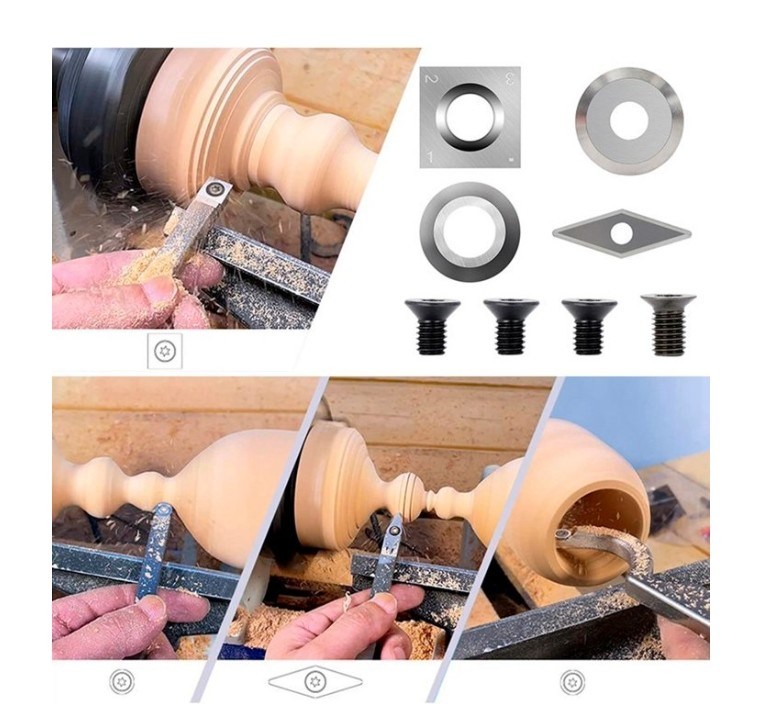 2
3
1